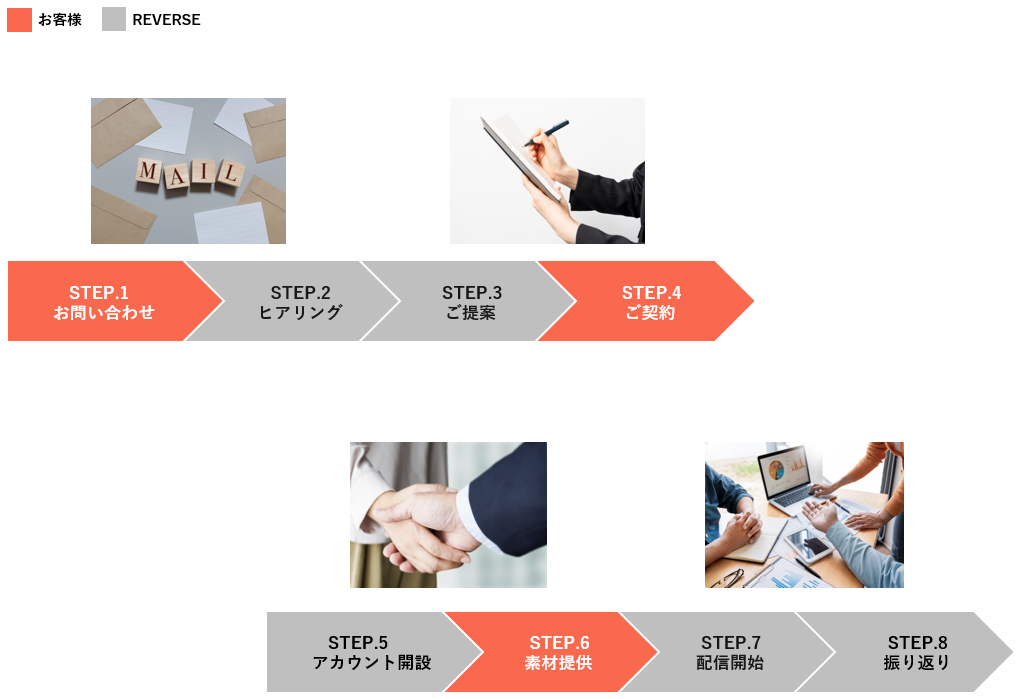 お客様 REVERSE

MAIL

STEP.1
お問い合わせ

STEP.2
ヒアリング

STEP.3
ご提案

STEP.4
ご契約

STEP.5
アカウント開設

STEP.6
素材提供

STEP.7
配信開始

STEP.8
振り返り